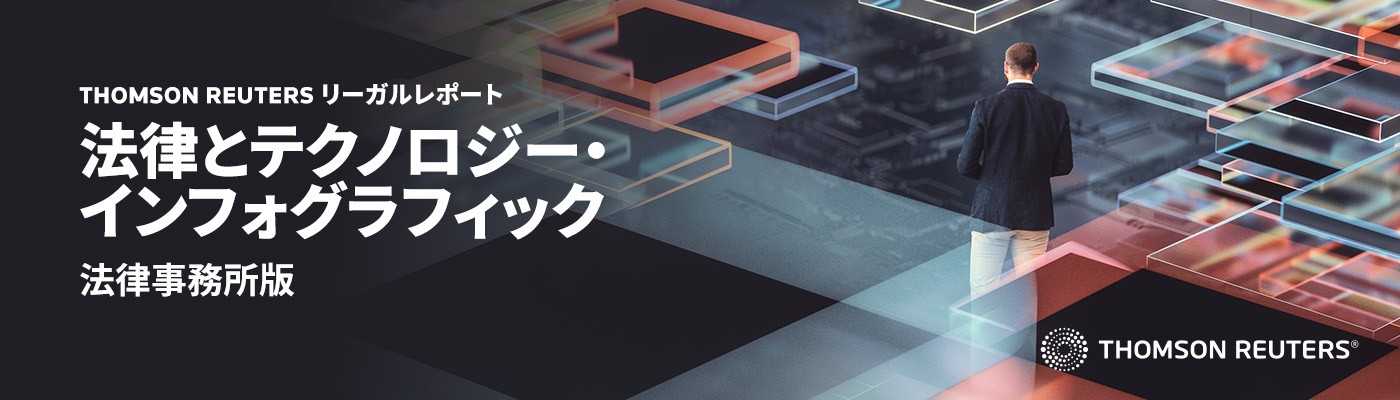 THOMSON REUTERS リーガルレポート

法律とテクノロジー・インフォグラフィック

法律事務所版

THOMSON REUTERS®